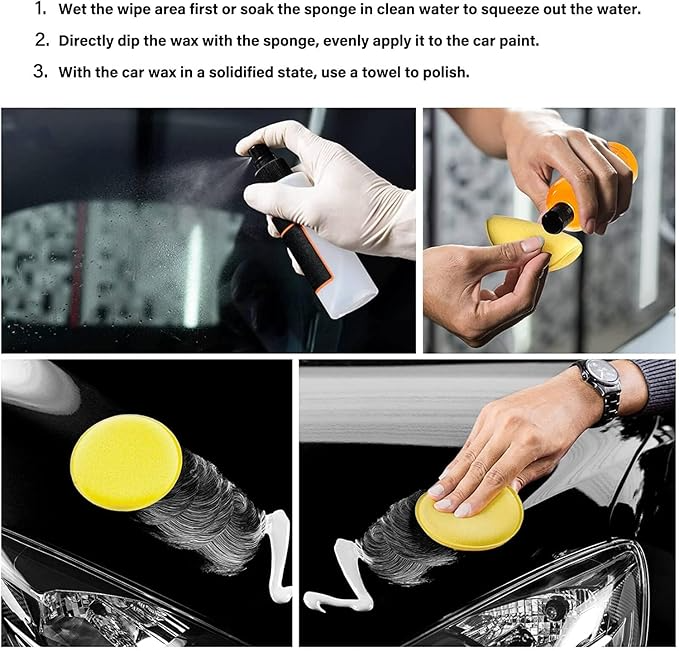 1. Wet the wipe area first or soak the sponge in clean water to squeeze out the water.

2. Directly dip the wax with the sponge, evenly apply it to the car paint.

3. With the car wax in a solidified state, use a towel to polish.