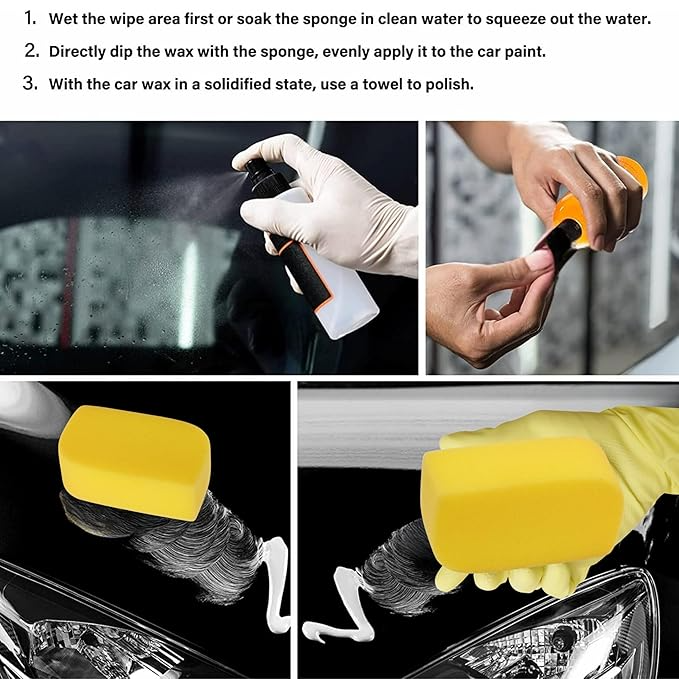 1. Wet the wipe area first or soak the sponge in clean water to squeeze out the water.

2. Directly dip the wax with the sponge, evenly apply it to the car paint.

3. With the car wax in a solidified state, use a towel to polish.